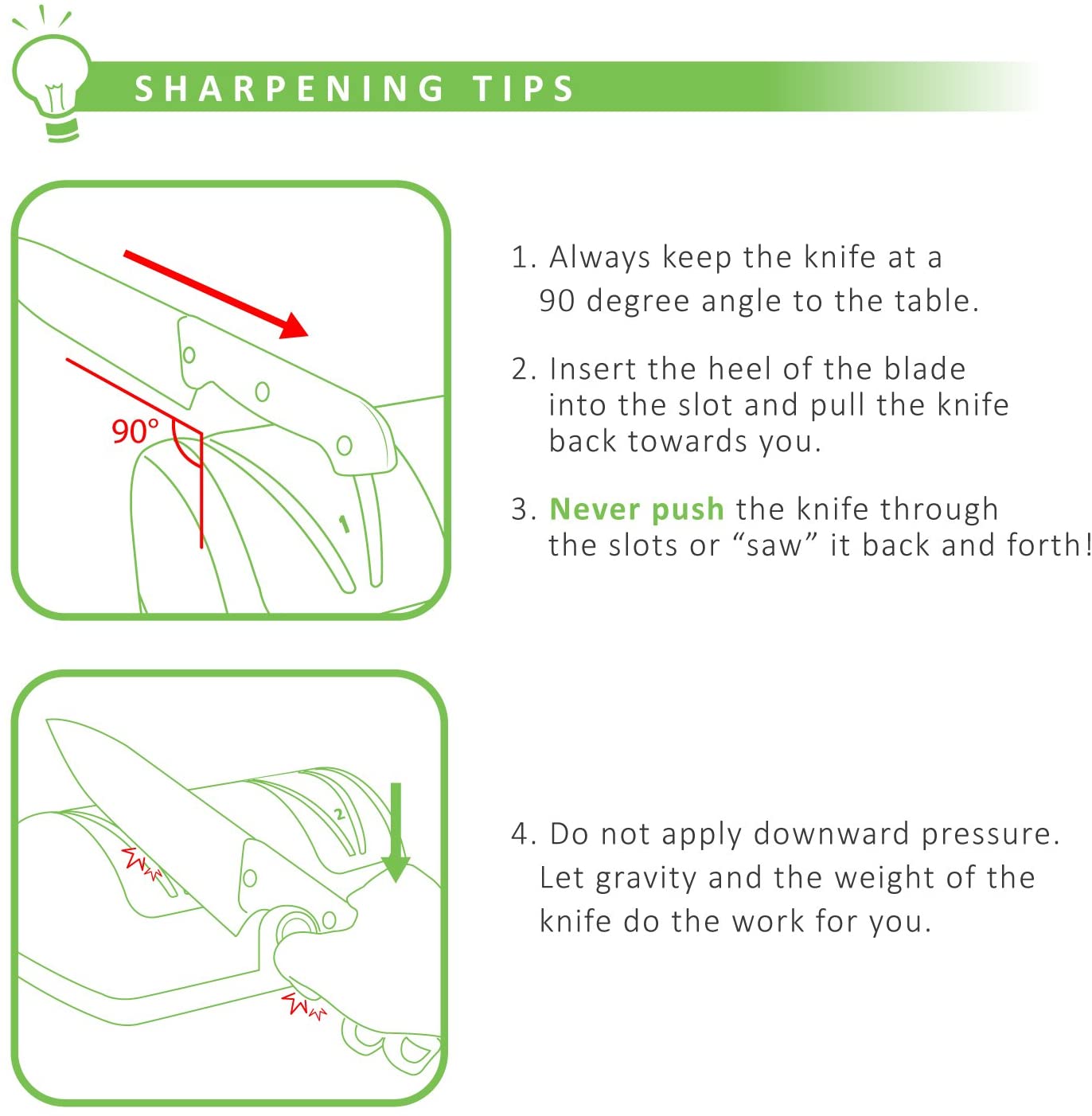 SHARPENING TIPS

90°

1

1. Always keep the knife at a 90 degree angle to the table.

2. Insert the heel of the blade into the slot and pull the knife back towards you.

3. Never push the knife through the slots or “saw” it back and forth!

2

4. Do not apply downward pressure. Let gravity and the weight of the knife do the work for you.