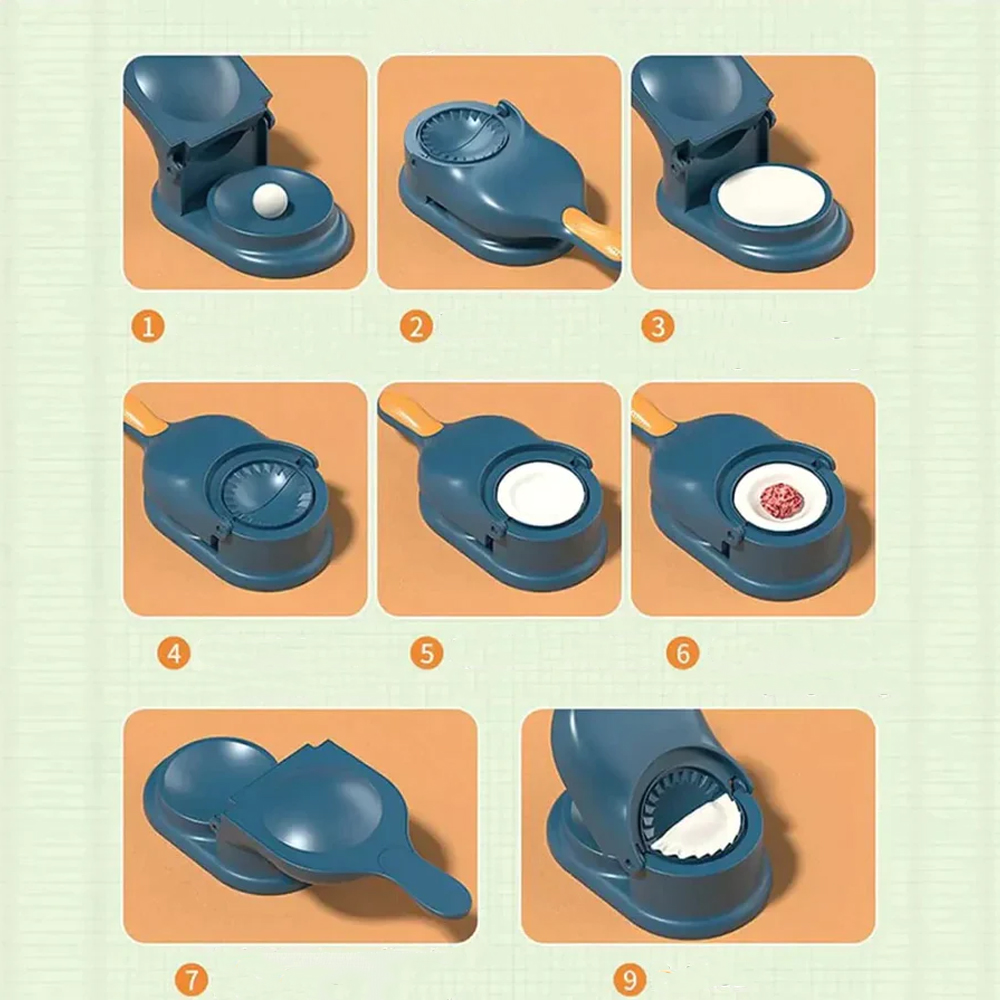 1
2
3
4
5
6
7
9